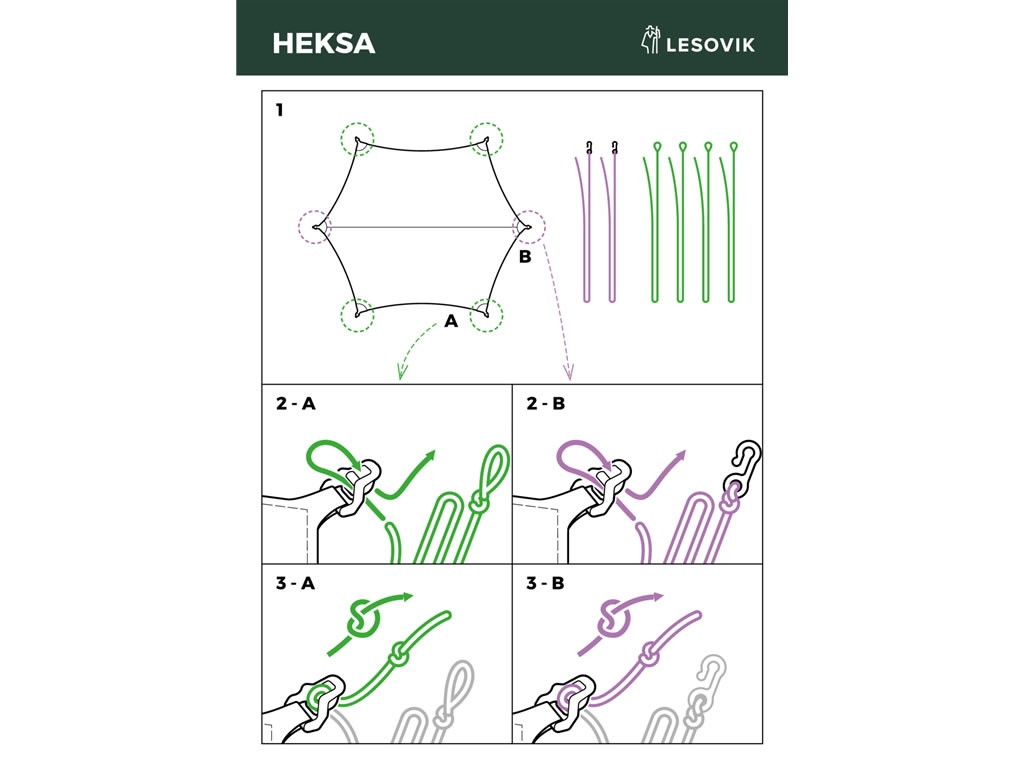 HEKSA

LESOVIK

1

B

A

2 - A

2 - B

3 - A

3 - B